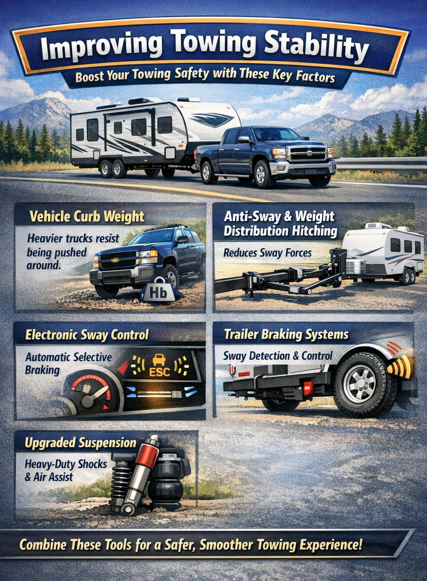 Improving Towing Stability

Boost Your Towing Safety with These Key Factors

Vehicle Curb Weight

Heavier trucks resist being pushed around.

Hb

Anti-Sway & Weight Distribution Hitching

Reduces Sway Forces

Electronic Sway Control

Automatic Selective Braking

ESC

Trailer Braking Systems

Sway Detection & Control

Upgraded Suspension

Heavy-Duty Shocks & Air Assist

Combine These Tools for a Safer, Smoother Towing Experience!