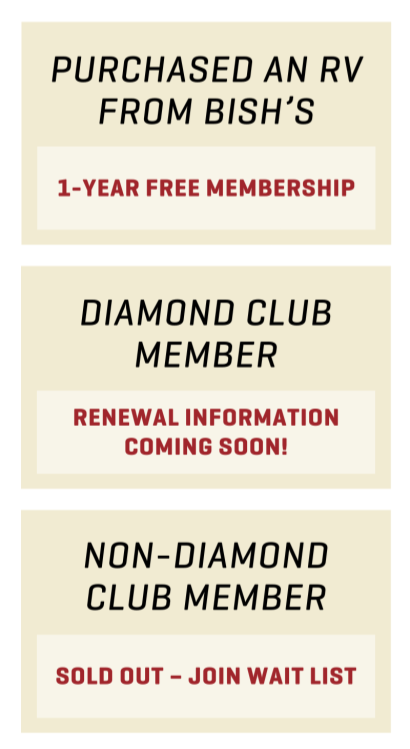 PURCHASED AN RV FROM BISH'S

1-YEAR FREE MEMBERSHIP

DIAMOND CLUB MEMBER

RENEWAL INFORMATION COMING SOON!

NON-DIAMOND CLUB MEMBER

SOLD OUT – JOIN WAIT LIST